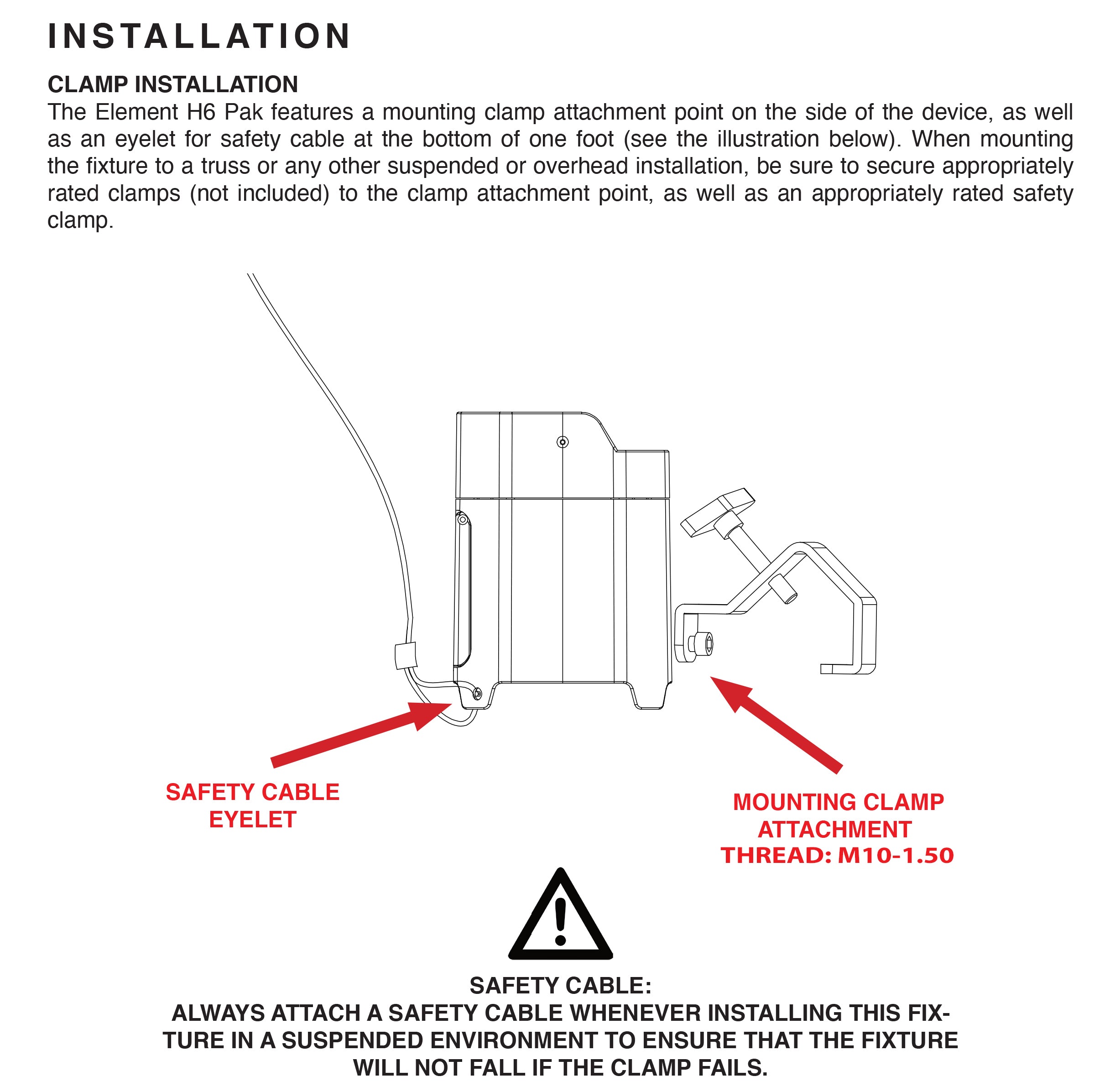 INSTALLATION

CLAMP INSTALLATION
The Element H6 Pak features a mounting clamp attachment point on the side of the device, as well as an eyelet for safety cable at the bottom of one foot (see the illustration below). When mounting the fixture to a truss or any other suspended or overhead installation, be sure to secure appropriately rated clamps (not included) to the clamp attachment point, as well as an appropriately rated safety clamp.

SAFETY CABLE EYELET

MOUNTING CLAMP ATTACHMENT THREAD: M10-1.50

SAFETY CABLE:
ALWAYS ATTACH A SAFETY CABLE WHENEVER INSTALLING THIS FIXTURE IN A SUSPENDED ENVIRONMENT TO ENSURE THAT THE FIXTURE WILL NOT FALL IF THE CLAMP FAILS.