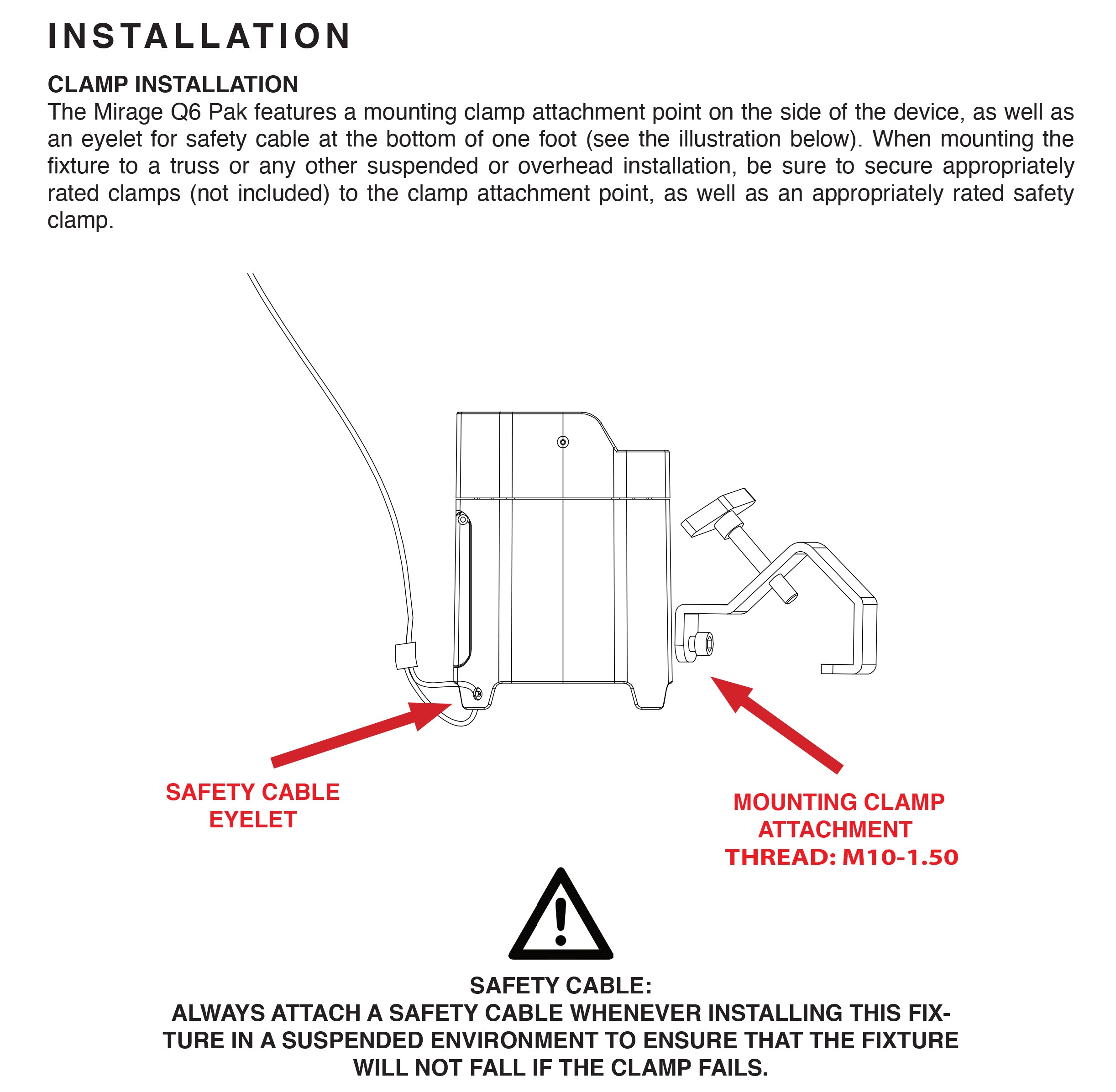 INSTALLATION

CLAMP INSTALLATION
The Mirage Q6 Pak features a mounting clamp attachment point on the side of the device, as well as an eyelet for safety cable at the bottom of one foot (see the illustration below). When mounting the fixture to a truss or any other suspended or overhead installation, be sure to secure appropriately rated clamps (not included) to the clamp attachment point, as well as an appropriately rated safety clamp.

SAFETY CABLE EYELET

MOUNTING CLAMP ATTACHMENT THREAD: M10-1.50

SAFETY CABLE:
ALWAYS ATTACH A SAFETY CABLE WHENEVER INSTALLING THIS FIXTURE IN A SUSPENDED ENVIRONMENT TO ENSURE THAT THE FIXTURE WILL NOT FALL IF THE CLAMP FAILS.